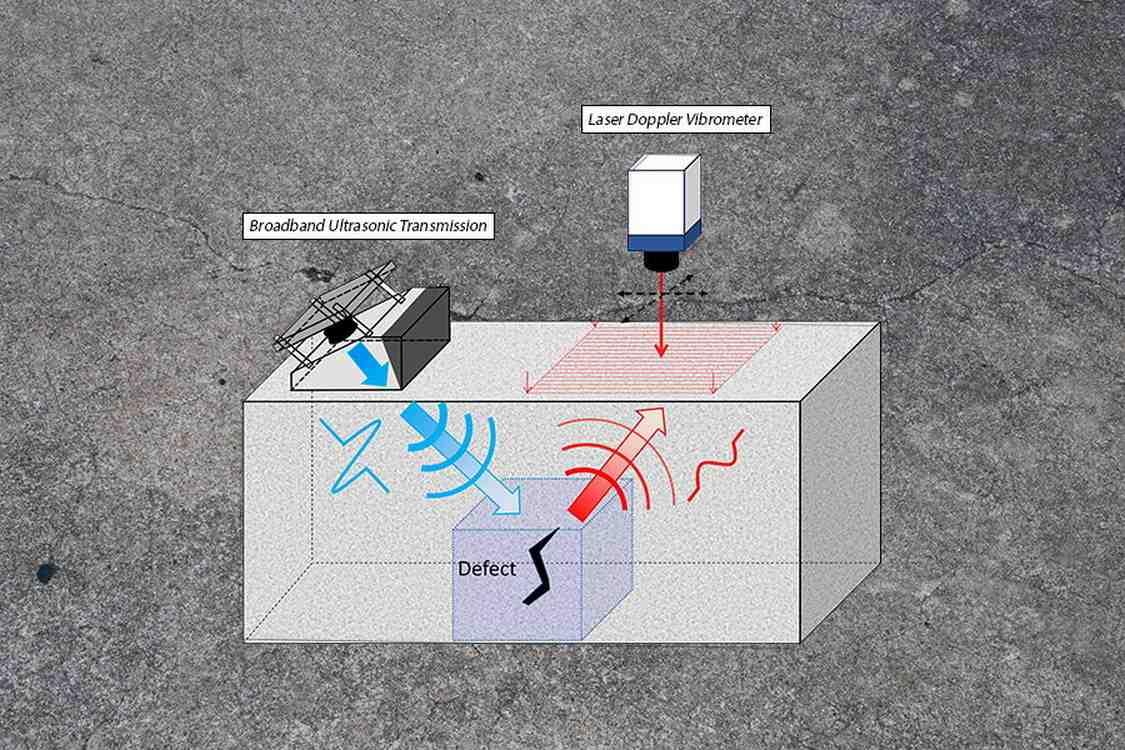 Laser Doppler Vibrometer

Broadband Ultrasonic Transmission

Defect